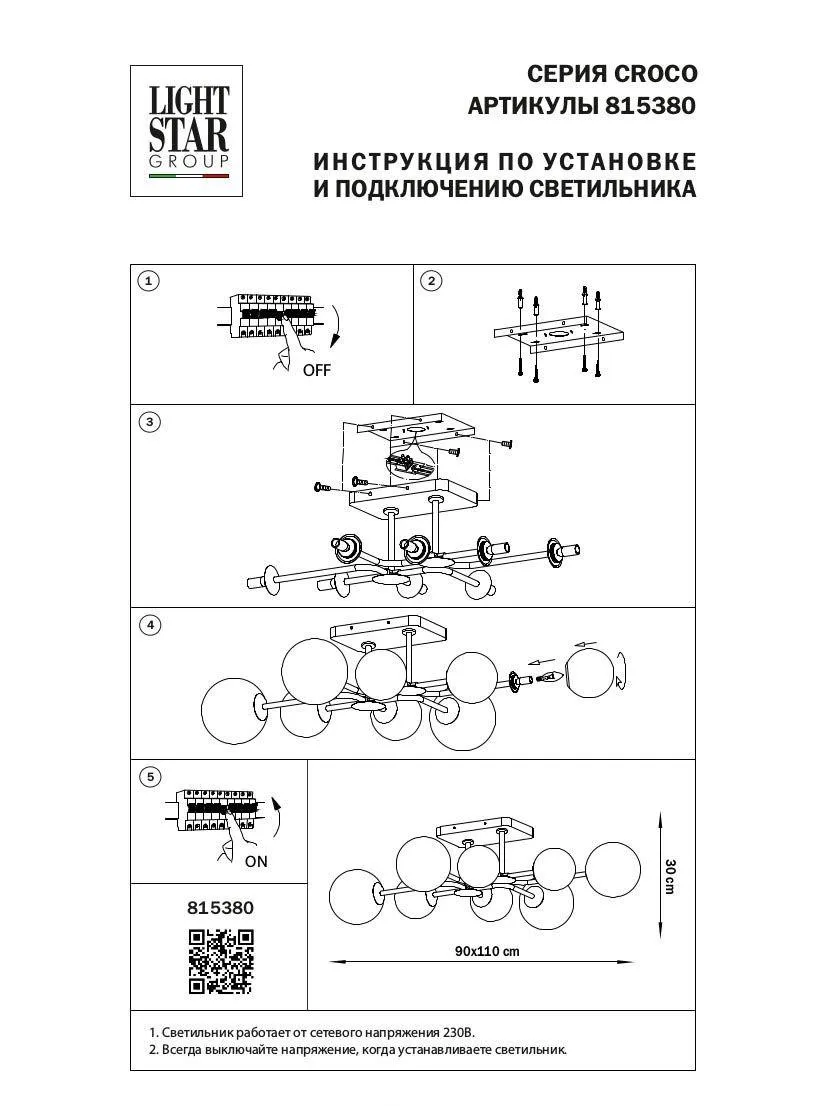 LIGHT STAR GROUP

СЕРИЯ CROCO
АРТИКУЛЫ 815380

ИНСТРУКЦИЯ ПО УСТАНОВКЕ
И ПОДКЛЮЧЕНИЮ СВЕТИЛЬНИКА

1

OFF

2

3

4

5

ON

815380

30 cm

90x110 cm

1. Светильник работает от сетевого напряжения 230В.
2. Всегда выключайте напряжение, когда устанавливаете светильник.